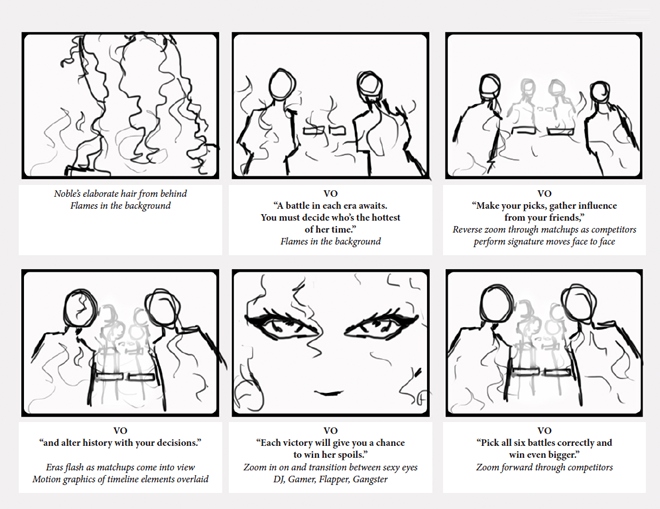 Noble's elaborate hair from behind
Flames in the background

VO
"A battle in each era awaits.
You must decide who's the hottest
of her time."
Flames in the background

VO
"Make your picks, gather influence
from your friends,"
Reverse zoom through matchups as competitors
perform signature moves face to face

VO
"and alter history with your decisions."

Eras flash as matchups come into view
Motion graphics of timeline elements overlaid

VO
"Each victory will give you a chance
to win her spoils."
Zoom in on and transition between sexy eyes
DJ, Gamer, Flapper, Gangster

VO
"Pick all six battles correctly and
win even bigger."
Zoom forward through competitors